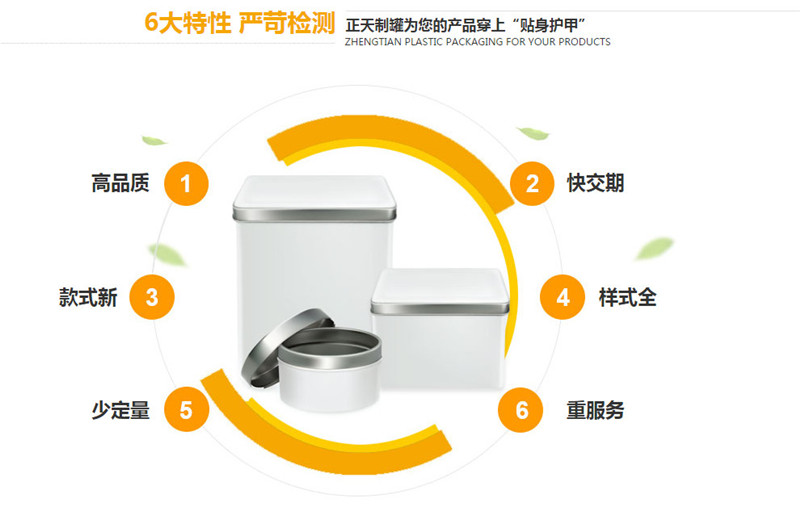 6大特性 严苛检测

正天制罐为您的产品穿上“贴身护甲”
ZHENGTIAN PLASTIC PACKAGING FOR YOUR PRODUCTS

高品质 1

2 快交期

款式新 3

4 样式全

少定量 5

6 重服务